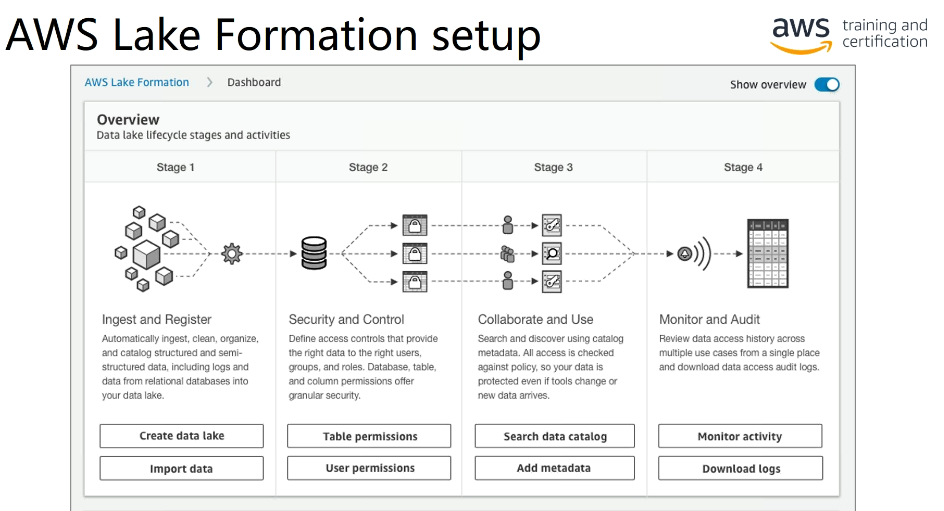 AWS Lake Formation setup

aws training and certification

AWS Lake Formation > Dashboard

Show overview

Overview
Data lake lifecycle stages and activities

Stage 1

Ingest and Register
Automatically ingest, clean, organize, and catalog structured and semi-structured data, including logs and data from relational databases into your data lake.

Create data lake

Import data

Stage 2

Security and Control
Define access controls that provide the right data to the right users, groups, and roles. Database, table, and column permissions offer granular security.

Table permissions

User permissions

Stage 3

Collaborate and Use
Search and discover using catalog metadata. All access is checked against policy, so your data is protected even if tools change or new data arrives.

Search data catalog

Add metadata

Stage 4

Monitor and Audit
Review data access history across multiple use cases from a single place and download data access audit logs.

Monitor activity

Download logs